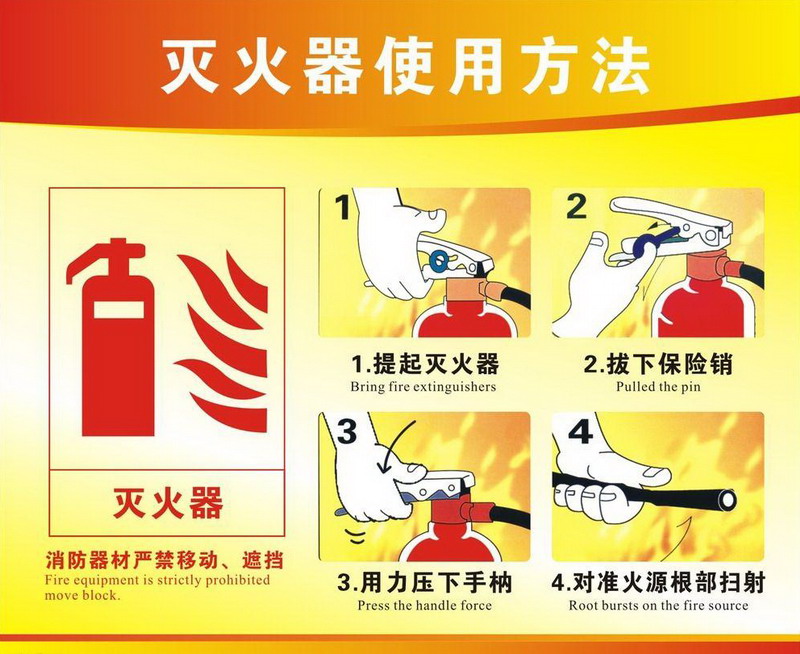 灭火器使用方法

灭火器

消防器材严禁移动、遮挡
Fire equipment is strictly prohibited move block.

1

1.提起灭火器
Bring fire extinguishers

2

2.拔下保险销
Pulled the pin

3

3.用力压下手柄
Press the handle force

4

4.对准火源根部扫射
Root bursts on the fire source